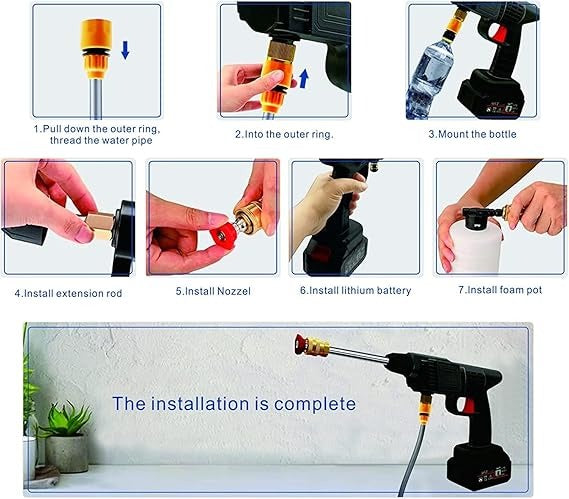 1.Pull down the outer ring, thread the water pipe

2.Into the outer ring.

3.Mount the bottle

4.Install extension rod

5.Install Nozzel

6.Install lithium battery

7.Install foam pot

The installation is complete